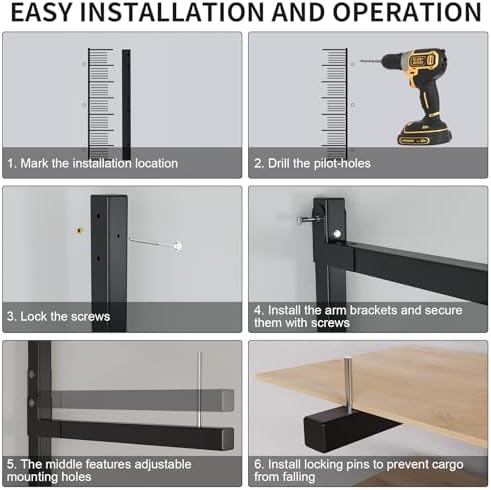 EASY INSTALLATION AND OPERATION

1. Mark the installation location

2. Drill the pilot-holes

3. Lock the screws

4. Install the arm brackets and secure them with screws

5. The middle features adjustable mounting holes

6. Install locking pins to prevent cargo from falling